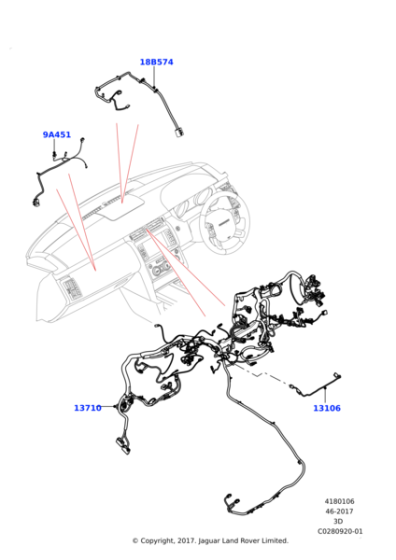 18B574

9A451

13710

13106

4180106
46-2017
3D
C0280920-01

© Copyright, 2017. Jaguar Land Rover Limited.