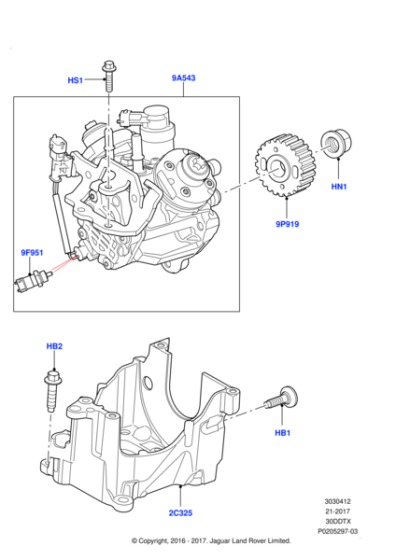 HS1
9A543
HN1
9P919
9F951
HB2
HB1
2C325
3030412
21-2017
30DDTX
P0205297-03
© Copyright, 2016 - 2017. Jaguar Land Rover Limited.