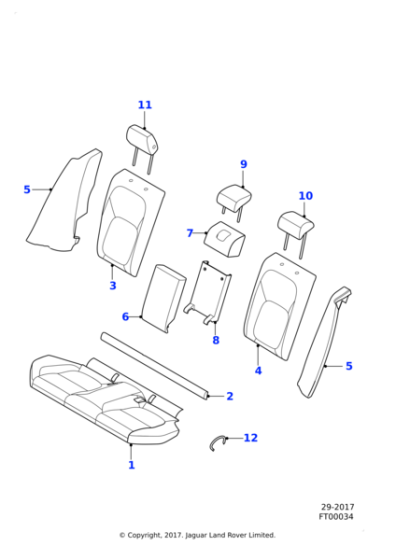 11

5

9

10

7

3

6

8

4

5

2

12

1

29-2017
FT00034

© Copyright, 2017. Jaguar Land Rover Limited.