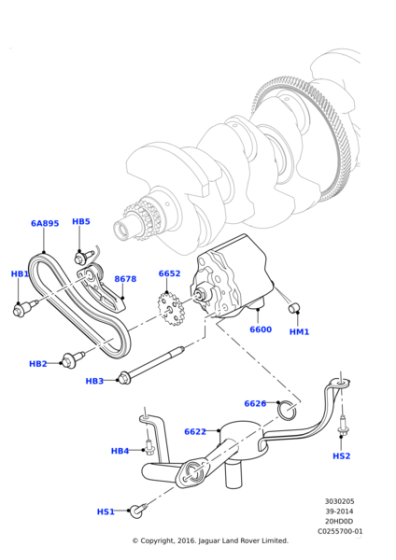 6A895
HB5
HB1
8678
6652
6600
HM1
HB2
HB3
6626
6622
HB4
HS2
HS1

3030205
39-2014
20HD0D
C0255700-01

© Copyright, 2016. Jaguar Land Rover Limited.