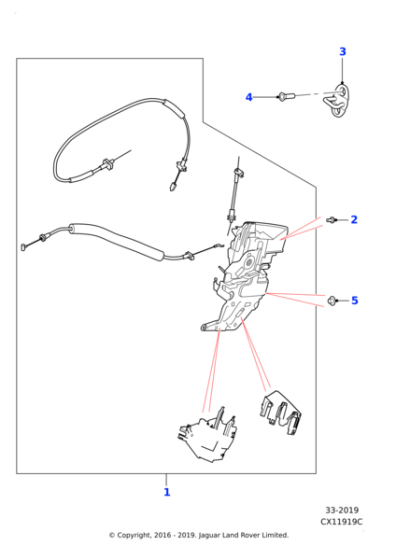 3

4

2

5

1

33-2019
CX11919C

© Copyright, 2016 - 2019. Jaguar Land Rover Limited.