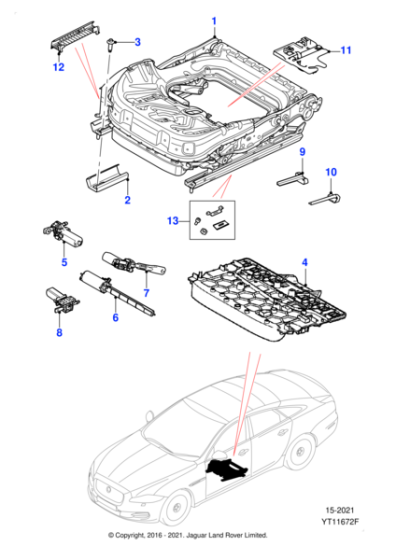 1
3
11
12
9
10
2
13
5
7
4
6
8
15-2021
YT11672F
© Copyright, 2016 - 2021. Jaguar Land Rover Limited.