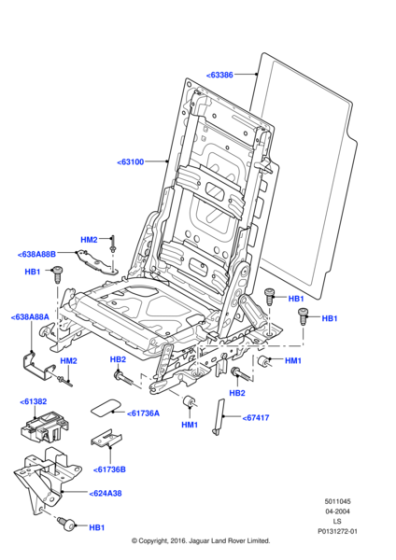 <63386

<63100

HM2

<638A88B

HB1

HB1

HB1

<638A88A

HM2

HB2

HM1

HB2

<61382

<61736A

HM1

<67417

<61736B

<624A38

HB1

5011045
04-2004
LS
P0131272-01

© Copyright, 2016. Jaguar Land Rover Limited.