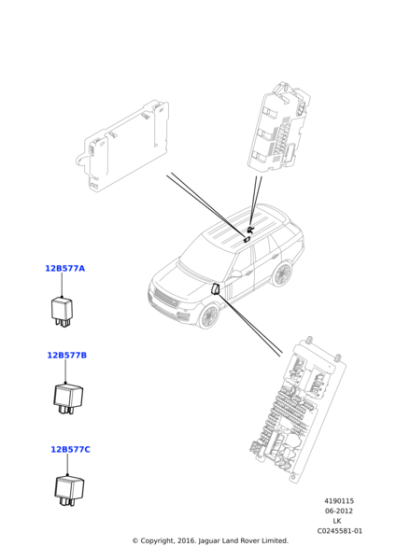 12B577A

12B577B

12B577C

4190115
06-2012
LK
C0245581-01

© Copyright, 2016. Jaguar Land Rover Limited.