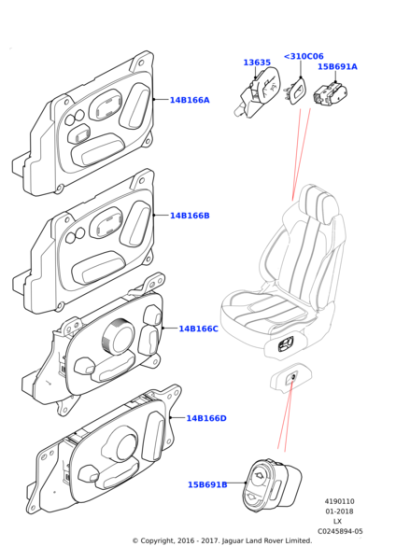 13635
<310C06
15B691A
14B166A
14B166B
14B166C
14B166D
15B691B
4190110
01-2018
LX
C0245894-05
© Copyright, 2016 - 2017. Jaguar Land Rover Limited.