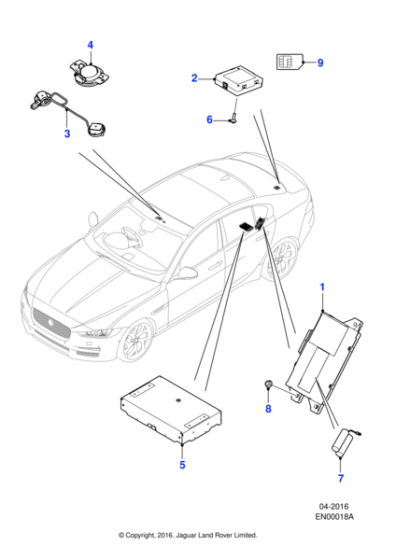 4
9
2
6
3
1
8
5
7
04-2016
EN00018A
© Copyright, 2016. Jaguar Land Rover Limited.