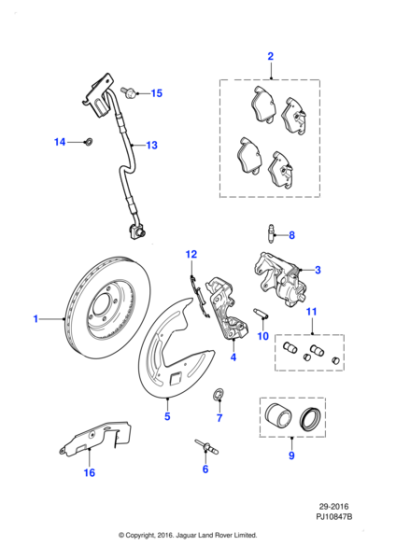 2

15

14

13

8

12

3

1

11

10

4

5

7

9

16

6

29-2016
PJ10847B

© Copyright, 2016. Jaguar Land Rover Limited.