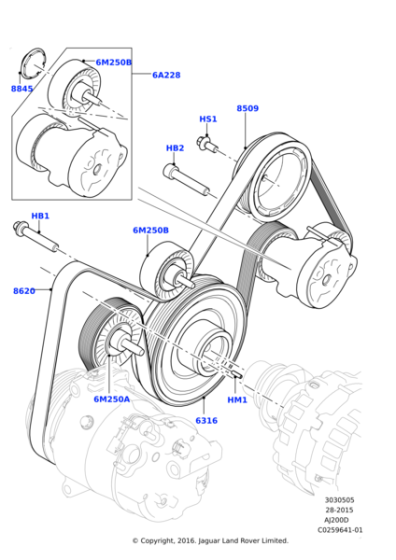 6M250B
6A228
8845
8509
HS1
HB2
HB1
6M250B
8620
6M250A
HM1
6316

3030505
28-2015
AJ200D
C0259641-01
© Copyright, 2016. Jaguar Land Rover Limited.