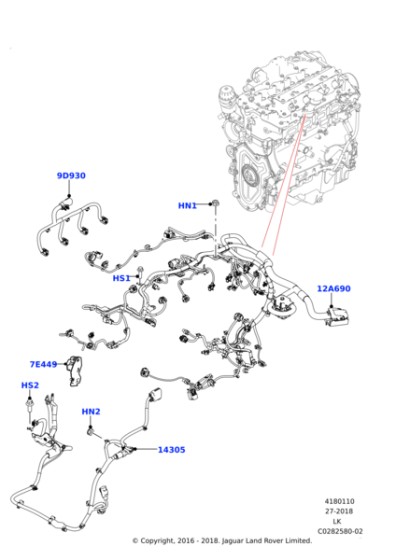 9D930

HN1

HS1

12A690

7E449

HS2

HN2

14305

4180110
27-2018
LK
C0282580-02

© Copyright, 2016 - 2018. Jaguar Land Rover Limited.