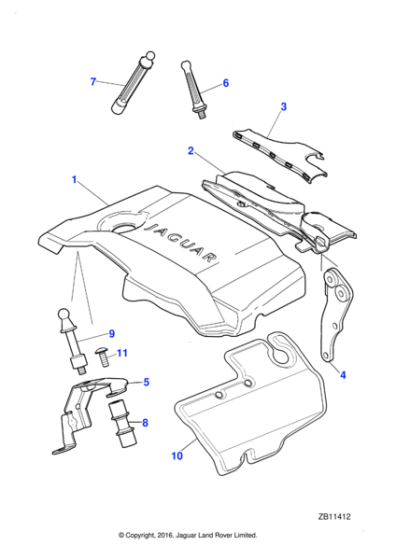 7
6
3
2
1
JAGUAR
9
11
5
8
4
10
ZB11412
© Copyright, 2016. Jaguar Land Rover Limited.