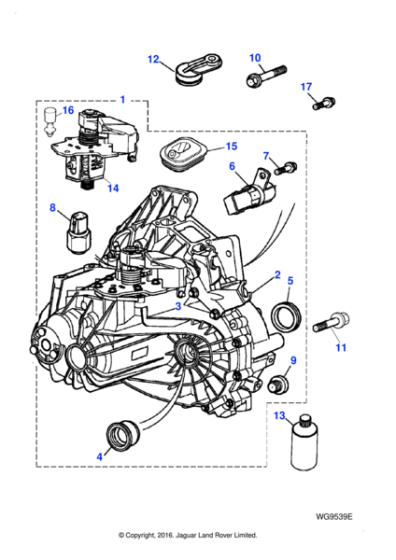 12
10
17
1
16
15
7
6
14
8
2
5
3
11
9
13
4
WG9539E
© Copyright, 2016. Jaguar Land Rover Limited.