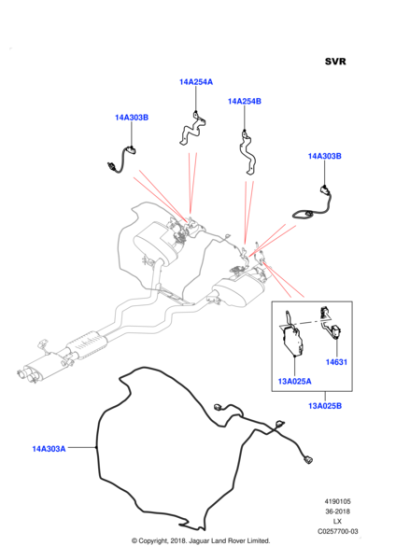 SVR

14A254A

14A254B

14A303B

14A303B

14631

13A025A

13A025B

14A303A

4190105
36-2018
LX
C0257700-03

© Copyright, 2018. Jaguar Land Rover Limited.