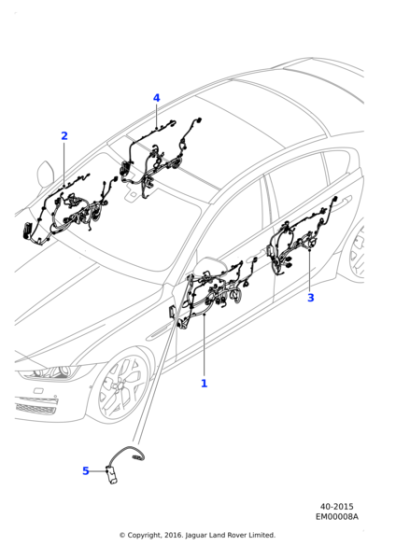 4

2

3

1

5

40-2015
EM00008A

© Copyright, 2016. Jaguar Land Rover Limited.