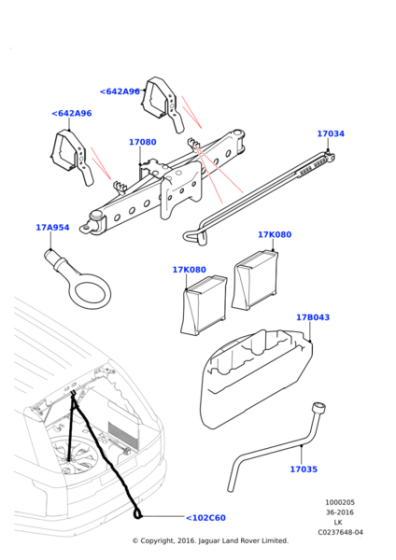 <642A96

<642A96

17080

17034

17A954

17K080

17K080

17B043

17035

<102C60

1000205
36-2016
LK
C0237648-04

© Copyright, 2016. Jaguar Land Rover Limited.