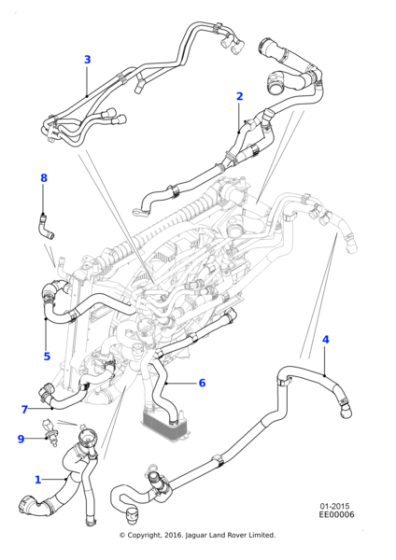 3

2

8

5

4

6

7

9

1

01-2015
EE00006

© Copyright, 2016. Jaguar Land Rover Limited.