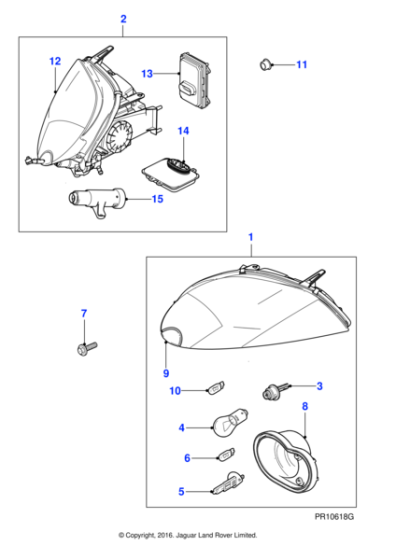 2

12

13

11

14

15

1

7

9

10

3

8

4

6

5

PR10618G

© Copyright, 2016. Jaguar Land Rover Limited.