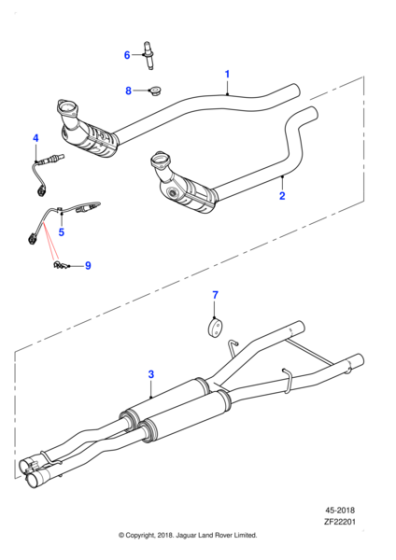 6
1
8
4
2
5
9
7
3
45-2018
ZF22201
© Copyright, 2018. Jaguar Land Rover Limited.