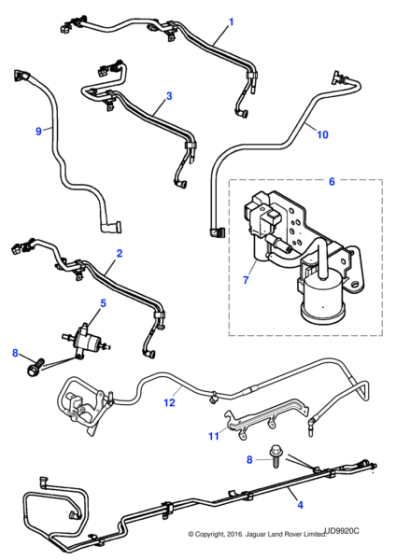 1
3
9
10
6
7
2
5
8
12
11
8
4
© Copyright, 2016. Jaguar Land Rover Limited.
UD9920C