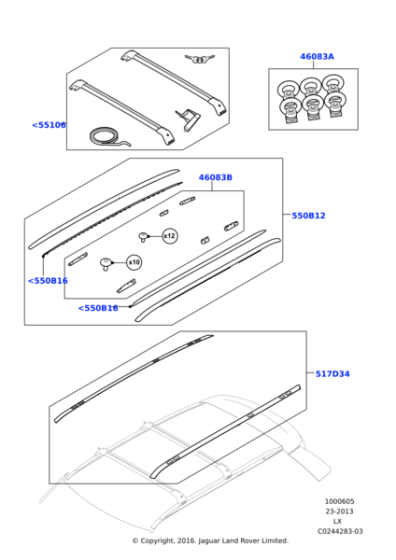 46083A

<55106

46083B

550B12

x12

x10

<550B16

<550B16

517D34

1000605
23-2013
LX
C0244283-03

© Copyright, 2016. Jaguar Land Rover Limited.