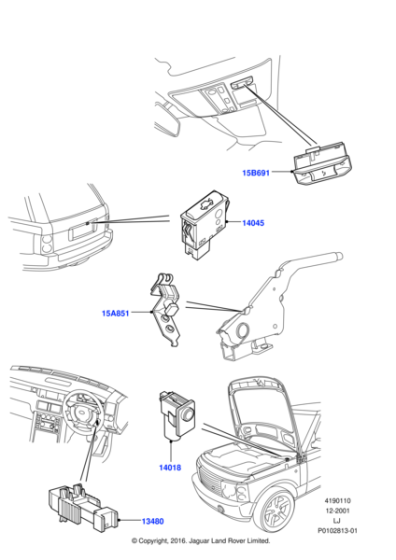 15B691

14045

15A851

14018

13480

4190110
12-2001
LJ
P0102813-01

© Copyright, 2016. Jaguar Land Rover Limited.