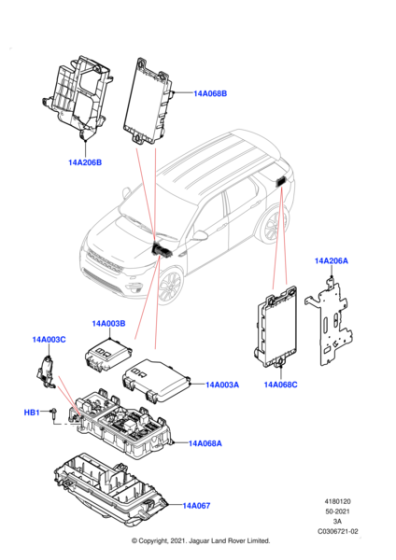 14A068B

14A206B

14A206A

14A003B

14A003C

14A003A

14A068C

HB1

14A068A

14A067

4180120
50-2021
3A
C0306721-02

© Copyright, 2021. Jaguar Land Rover Limited.