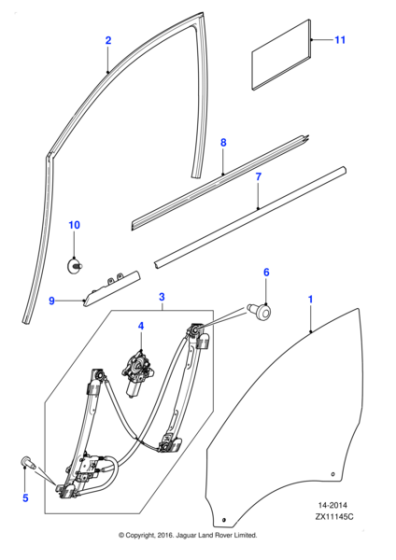 2
11
8
7
10
6
9
3
1
4
5
14-2014
ZX11145C
© Copyright, 2016. Jaguar Land Rover Limited.