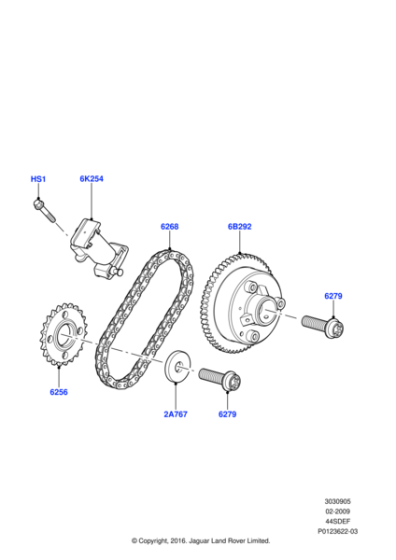 HS1
6K254
6268
6B292
6279
6256
2A767
6279

3030905
02-2009
44SDEF
P0123622-03
© Copyright, 2016. Jaguar Land Rover Limited.