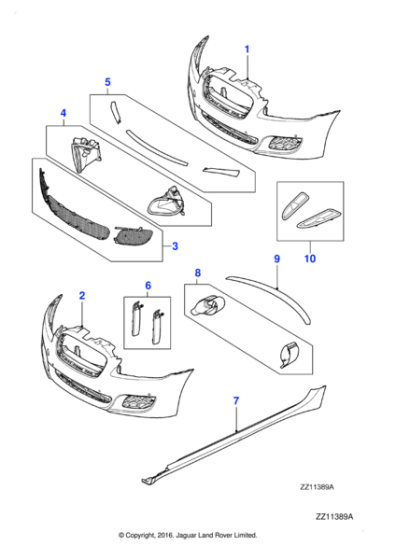 1
5
4
3
10
9
8
6
2
7
ZZ11389A
ZZ11389A
© Copyright, 2016. Jaguar Land Rover Limited.