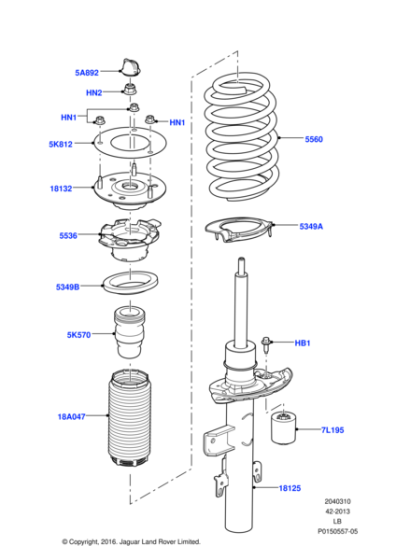 5A892
HN2
HN1
HN1
5K812
18132
5536
5349B
5K570
18A047
5560
5349A
HB1
7L195
18125
2040310
42-2013
LB
P0150557-05
© Copyright, 2016. Jaguar Land Rover Limited.