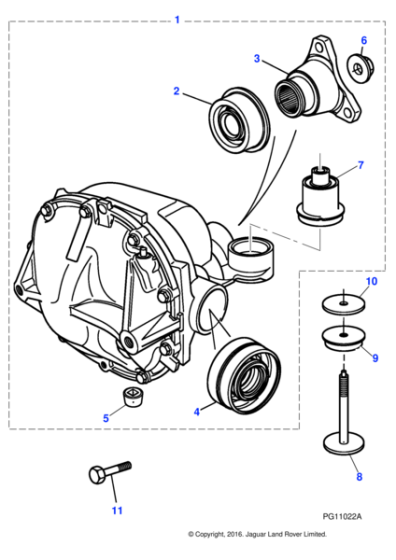 1
6
3
2
7
10
9
5
4
8
11
PG11022A
© Copyright, 2016. Jaguar Land Rover Limited.