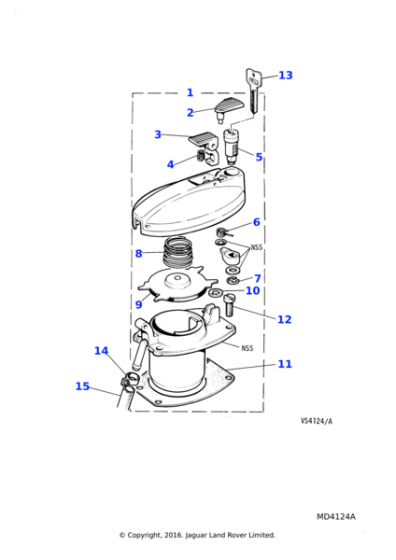 13
1
2
3
5
4
6
NSS
8
7
10
9
12
NSS
14
11
15
VS4124/A

MD4124A

© Copyright, 2016. Jaguar Land Rover Limited.