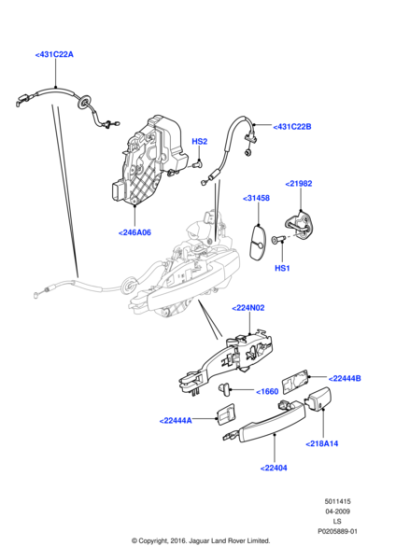 <431C22A

<431C22B

HS2

<21982

<31458

<246A06

HS1

<224N02

<22444B

<1660

<22444A

<218A14

<22404

5011415
04-2009
LS
P0205889-01

© Copyright, 2016. Jaguar Land Rover Limited.