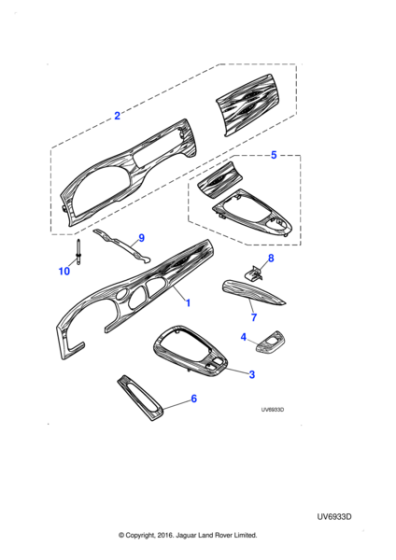 2
5
9
10
8
1
7
4
3
6
UV6933D

UV6933D

© Copyright, 2016. Jaguar Land Rover Limited.