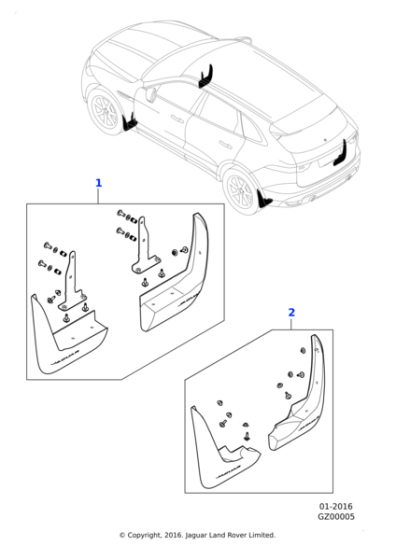 1

2

01-2016
GZ00005

© Copyright, 2016. Jaguar Land Rover Limited.