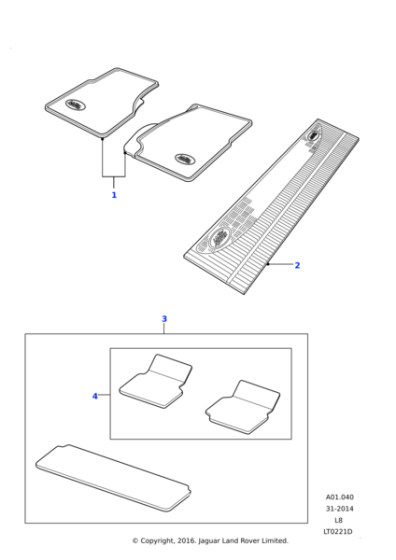 1

2

3

4

A01.040
31-2014
L8
LT0221D

© Copyright, 2016. Jaguar Land Rover Limited.