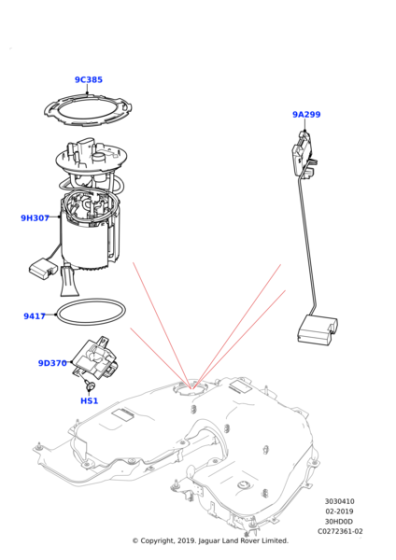 9C385

9A299

9H307

9417

9D370

HS1

3030410
02-2019
30HD0D
C0272361-02

© Copyright, 2019. Jaguar Land Rover Limited.