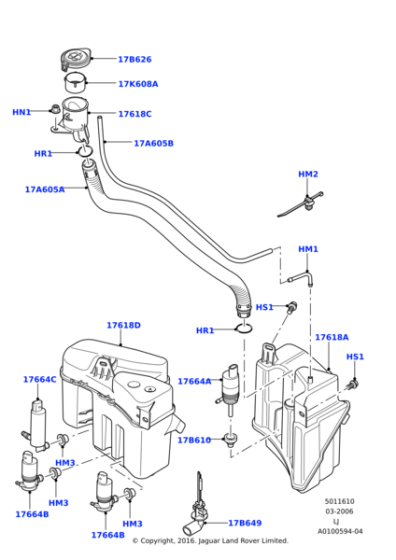 17B626
17K608A
HN1
17618C
17A605B
HR1
17A605A
HM2
HM1
HS1
HR1
17618D
17618A
HS1
17664C
17664A
17B610
HM3
HM3
17664B
HM3
17664B
17B649
5011610
03-2006
LJ
A0100594-04
© Copyright, 2016. Jaguar Land Rover Limited.