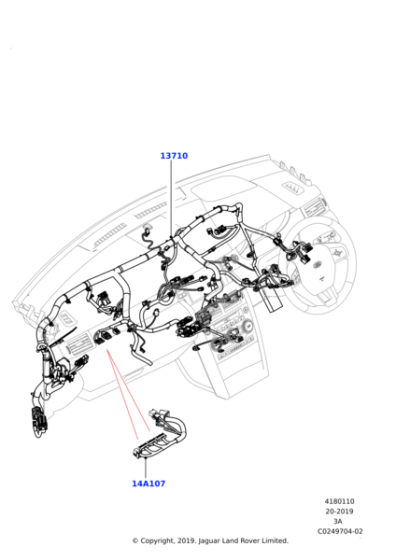 13710

14A107

4180110
20-2019
3A
C0249704-02

© Copyright, 2019. Jaguar Land Rover Limited.