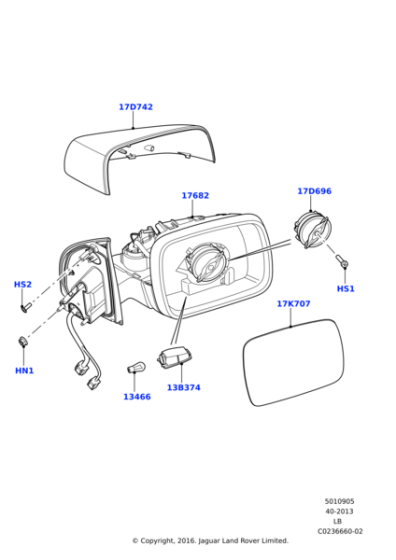 17D742

17682

17D696

HS2

HS1

17K707

HN1

13466

13B374

5010905
40-2013
LB
C0236660-02

© Copyright, 2016. Jaguar Land Rover Limited.