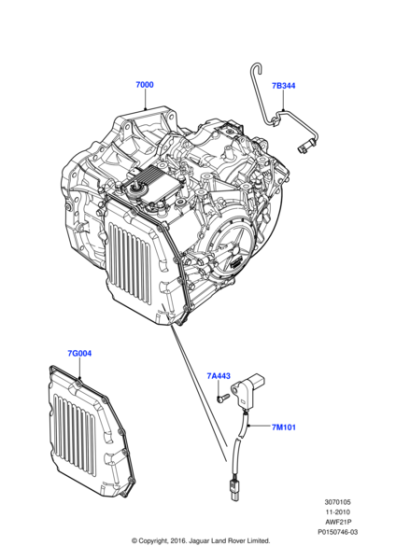 7000

7B344

7G004

7A443

7M101

3070105
11-2010
AWF21P
P0150746-03

© Copyright, 2016. Jaguar Land Rover Limited.