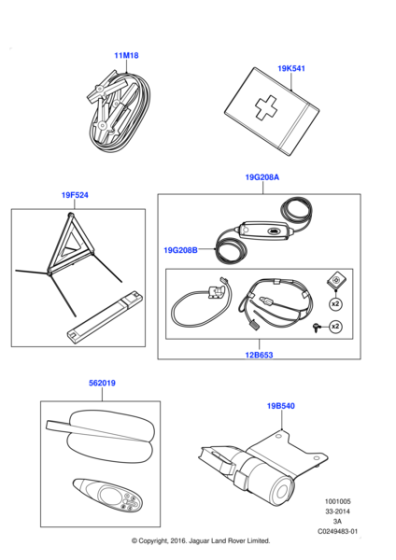 11M18

19K541

19F524

19G208A

19G208B

x2

x2

12B653

562019

19B540

1001005
33-2014
3A
C0249483-01

© Copyright, 2016. Jaguar Land Rover Limited.