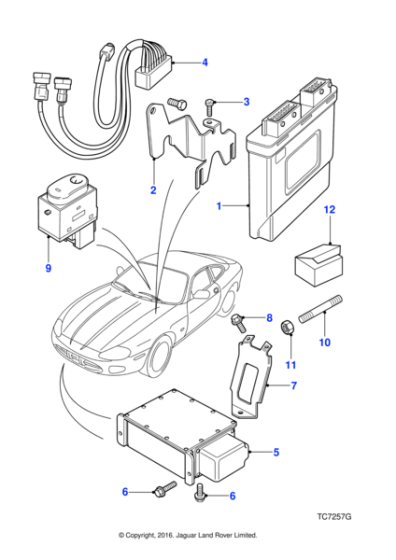 4
3
2
1
12
9
8
10
11
7
5
6
6
TC7257G
© Copyright, 2016. Jaguar Land Rover Limited.