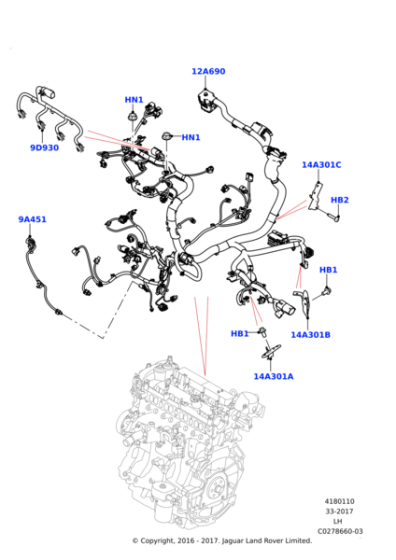 12A690

HN1

HN1

9D930

14A301C

HB2

9A451

HB1

HB1

14A301B

14A301A

4180110
33-2017
LH
C0278660-03

© Copyright, 2016 - 2017. Jaguar Land Rover Limited.