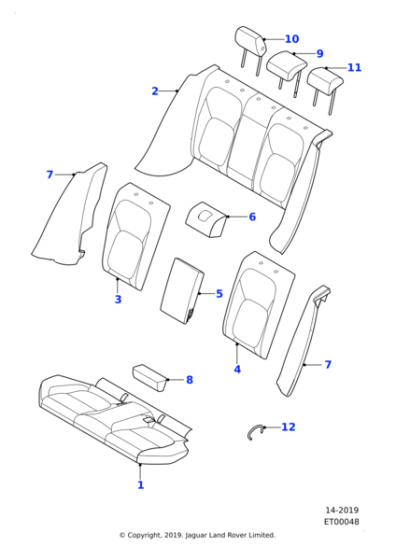 10
9
11
2
7
6
3
5
4
7
8
12
1

14-2019
ET00048

© Copyright, 2019. Jaguar Land Rover Limited.