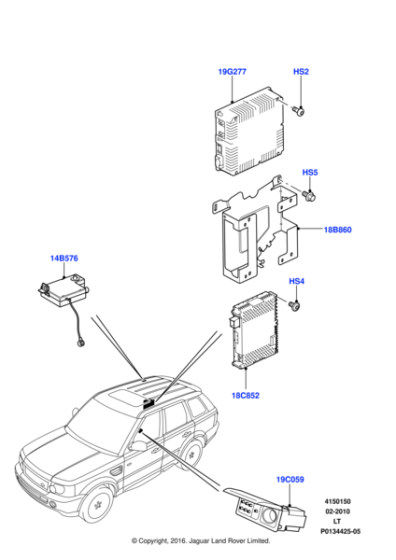 19G277
HS2
HS5
18B860
14B576
HS4
18C852
19C059
4150150
02-2010
LT
P0134425-05
© Copyright, 2016. Jaguar Land Rover Limited.