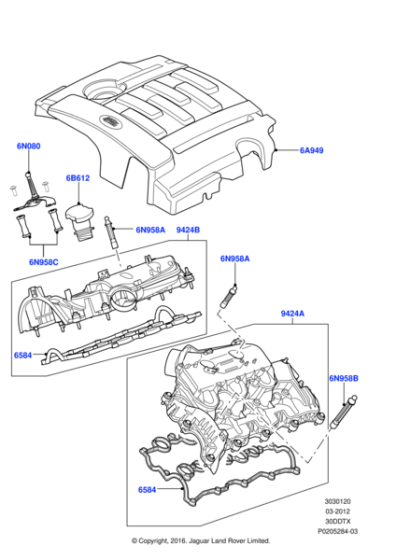 6N080

6A949

6B612

6N958A

9424B

6N958C

6N958A

9424A

6584

6N958B

6584

3030120
03-2012
30DDTX
P0205284-03

© Copyright, 2016. Jaguar Land Rover Limited.