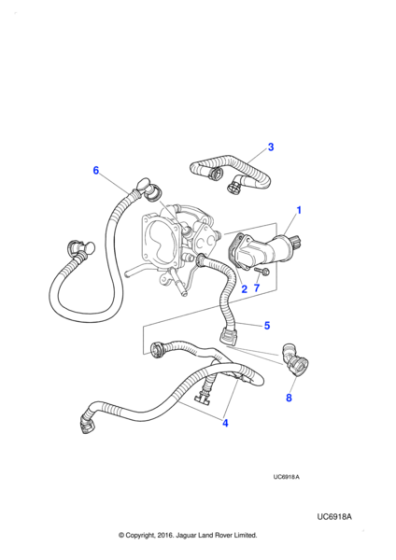 3
6
1
2
7
5
8
4
UC6918A
UC6918A
© Copyright, 2016. Jaguar Land Rover Limited.