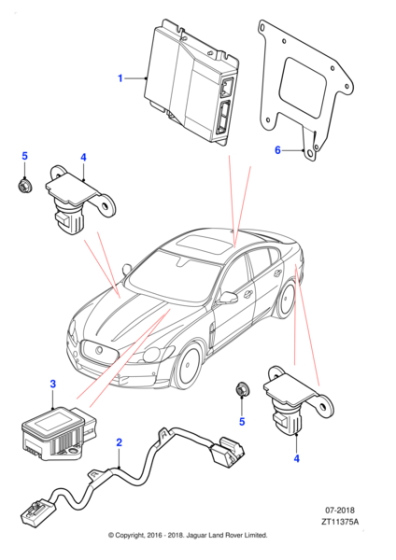 1

6

5

4

3

5

2

4

07-2018
ZT11375A

© Copyright, 2016 - 2018. Jaguar Land Rover Limited.