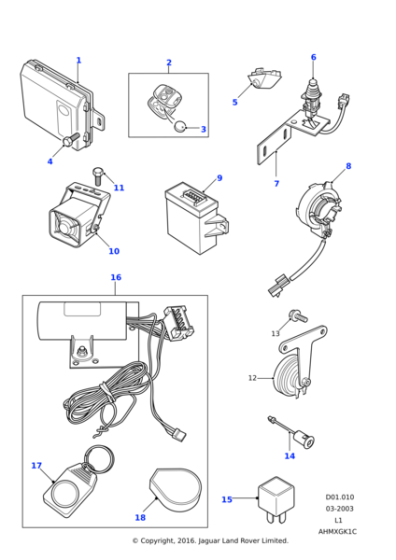 1
2
3
4
5
6
7
8
9
10
11
16
13
12
14
17
18
15

D01.010
03-2003
L1
AHMXGK1C

© Copyright, 2016. Jaguar Land Rover Limited.