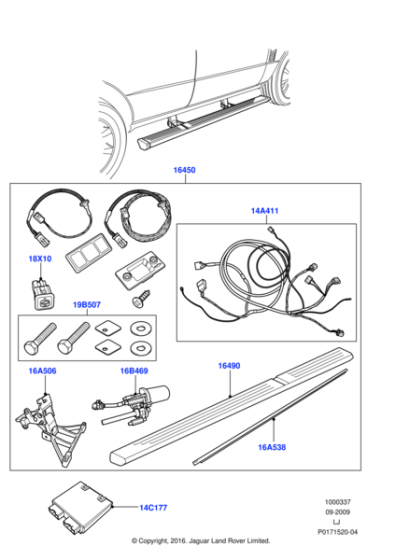 16450

14A411

18X10

19B507

16A506

16B469

16490

16A538

14C177

1000337
09-2009
LJ
P0171520-04

© Copyright, 2016. Jaguar Land Rover Limited.